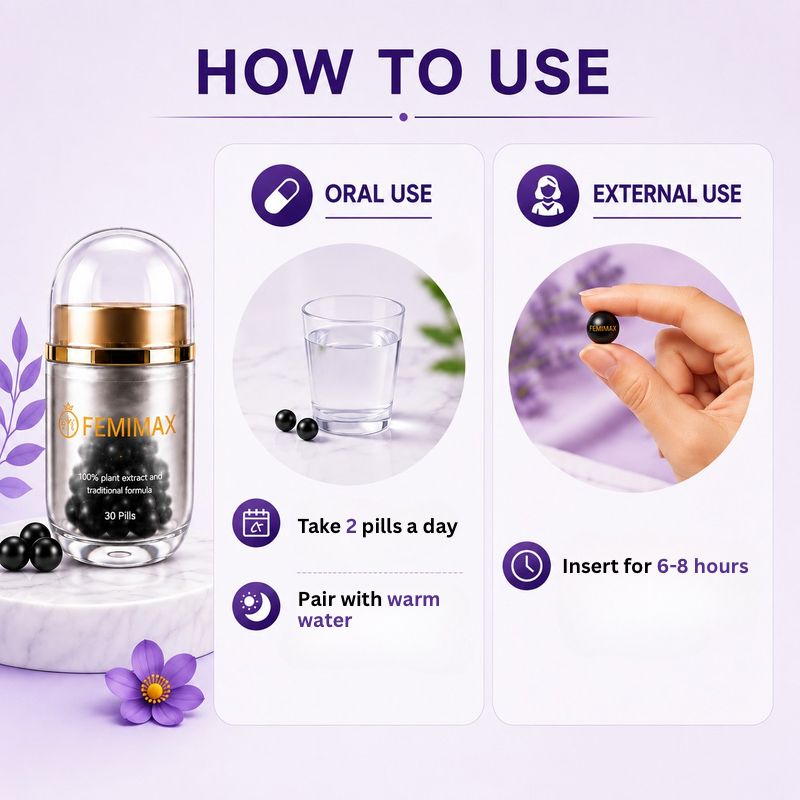 HOW TO USE

FEMIMAX

100% plant extract and traditional formula

30 Pills

ORAL USE

Take 2 pills a day

Pair with warm water

EXTERNAL USE

FEMIMAX

Insert for 6-8 hours